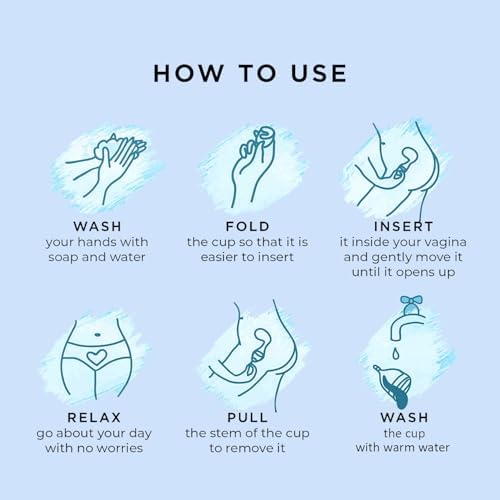 HOW TO USE

WASH
your hands with soap and water

FOLD
the cup so that it is easier to insert

INSERT
it inside your vagina and gently move it until it opens up

RELAX
go about your day with no worries

PULL
the stem of the cup to remove it

WASH
the cup with warm water