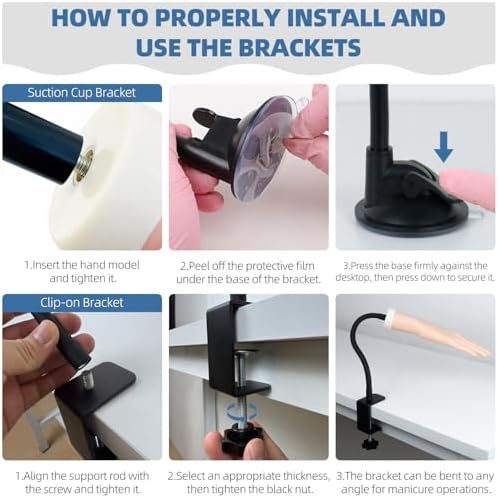 HOW TO PROPERLY INSTALL AND USE THE BRACKETS

Suction Cup Bracket

1.Insert the hand model and tighten it.

2.Peel off the protective film under the base of the bracket.

3.Press the base firmly against the desktop, then press down to secure it.

Clip-on Bracket

1.Align the support rod with the screw and tighten it.

2.Select an appropriate thickness, then tighten the black nut.

3.The bracket can be bent to any angle for manicure operations.