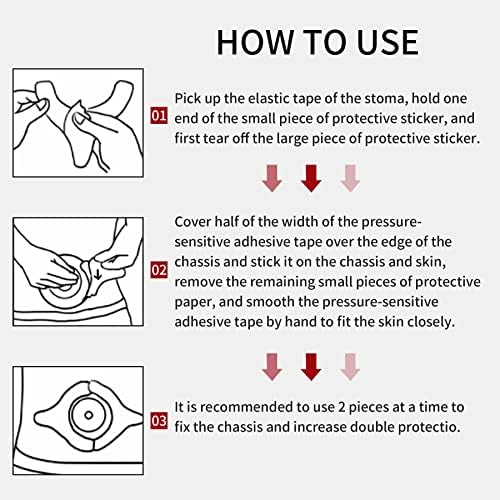 HOW TO USE

01 Pick up the elastic tape of the stoma, hold one end of the small piece of protective sticker, and first tear off the large piece of protective sticker.

02 Cover half of the width of the pressure-sensitive adhesive tape over the edge of the chassis and stick it on the chassis and skin, remove the remaining small pieces of protective paper, and smooth the pressure-sensitive adhesive tape by hand to fit the skin closely.

03 It is recommended to use 2 pieces at a time to fix the chassis and increase double protectio.