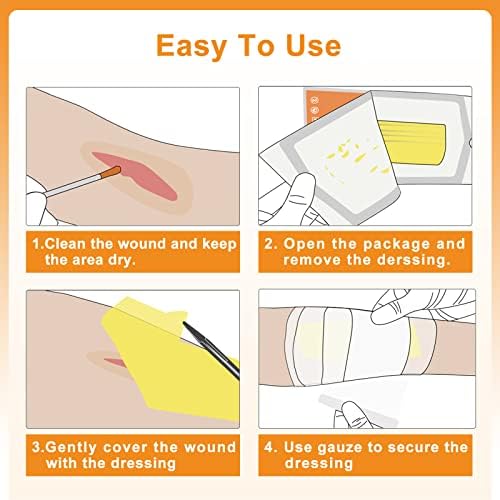 Easy To Use

1.Clean the wound and keep the area dry.

2. Open the package and remove the derssing.

3.Gently cover the wound with the dressing

4. Use gauze to secure the dressing