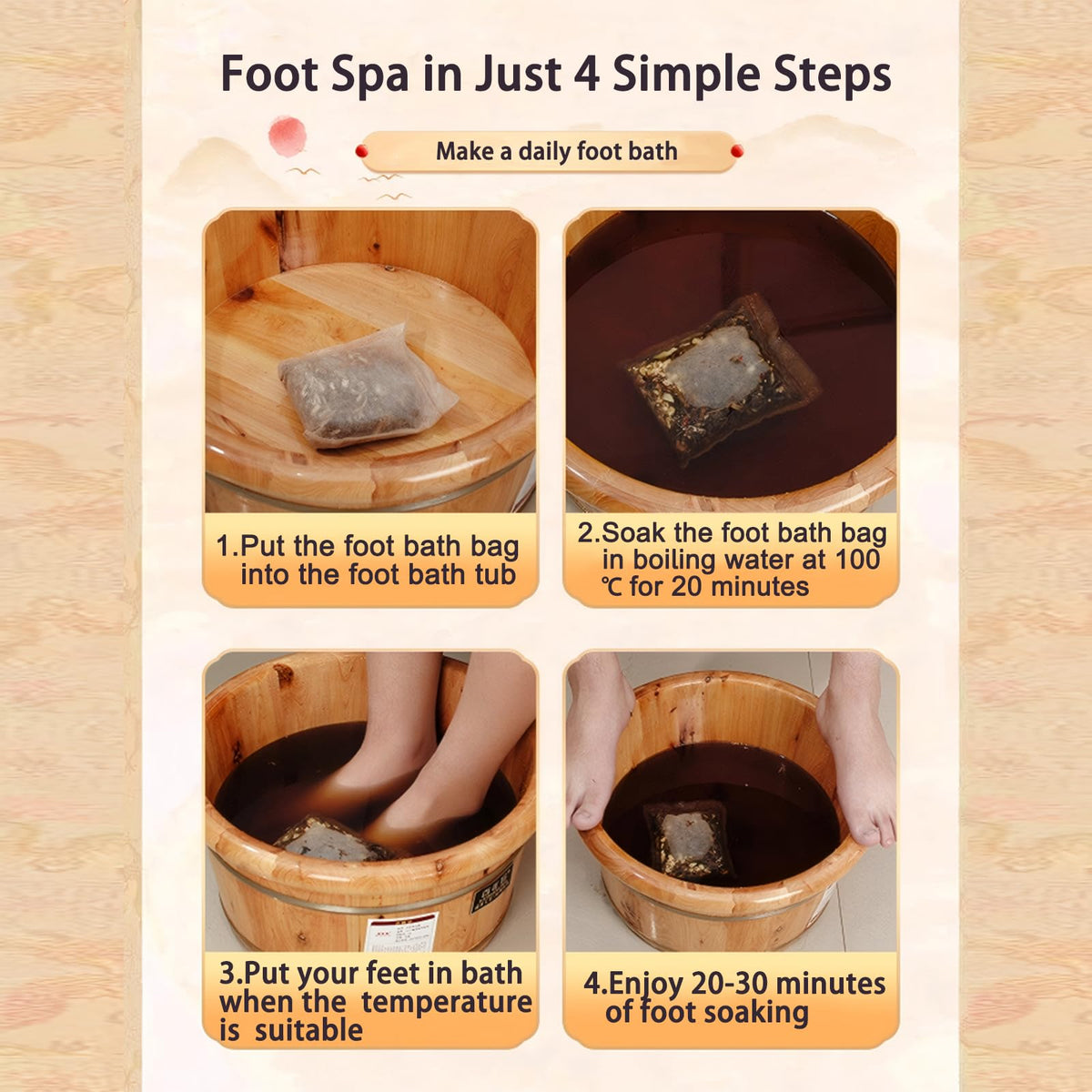 Foot Spa in Just 4 Simple Steps

Make a daily foot bath

1.Put the foot bath bag into the foot bath tub

2.Soak the foot bath bag in boiling water at 100 ℃ for 20 minutes

3.Put your feet in bath when the temperature is suitable

4.Enjoy 20-30 minutes of foot soaking