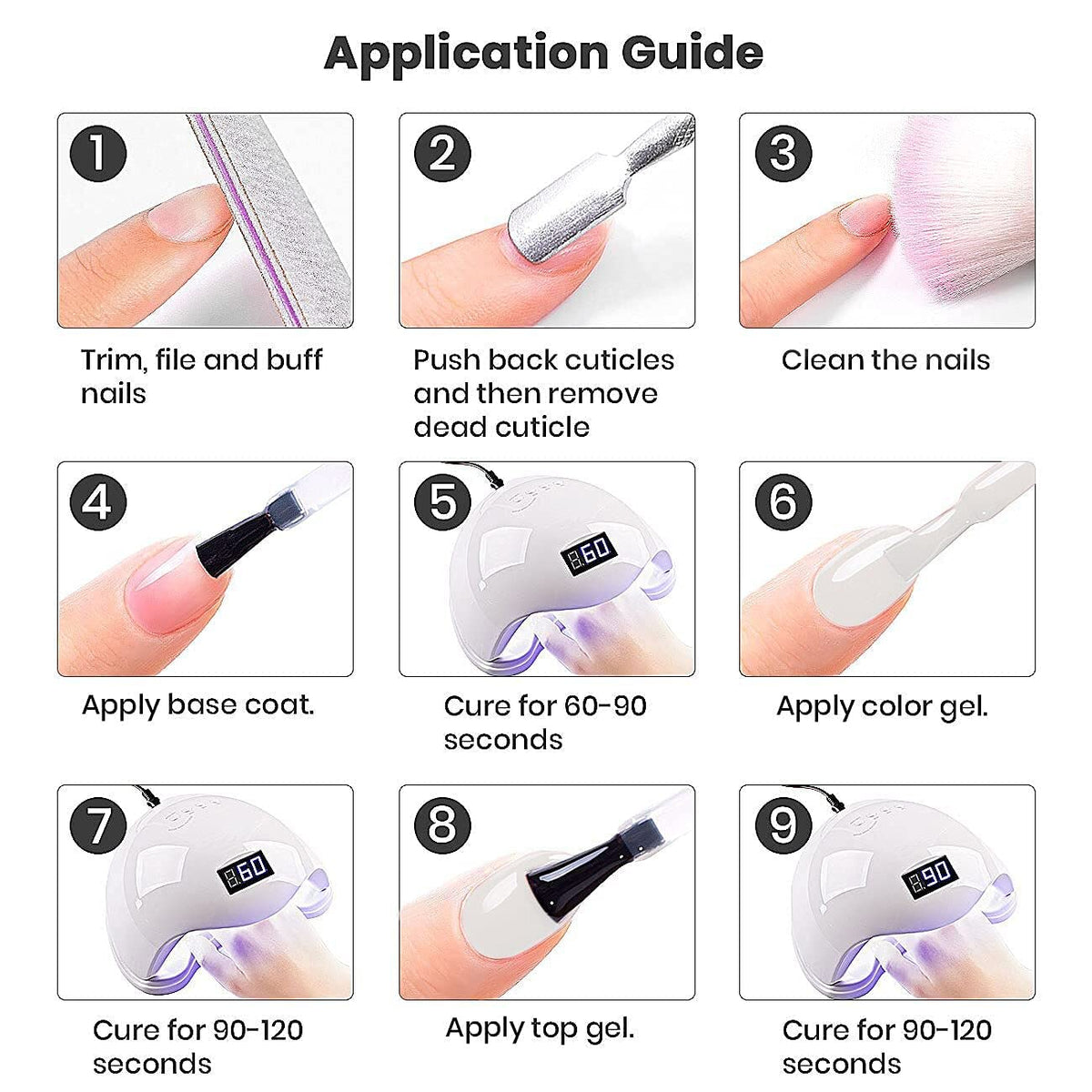 Application Guide

1
Trim, file and buff nails

2
Push back cuticles and then remove dead cuticle

3
Clean the nails

4
Apply base coat.

5
60
Cure for 60-90 seconds

6
Apply color gel.

7
60
Cure for 90-120 seconds

8
Apply top gel.

9
90
Cure for 90-120 seconds