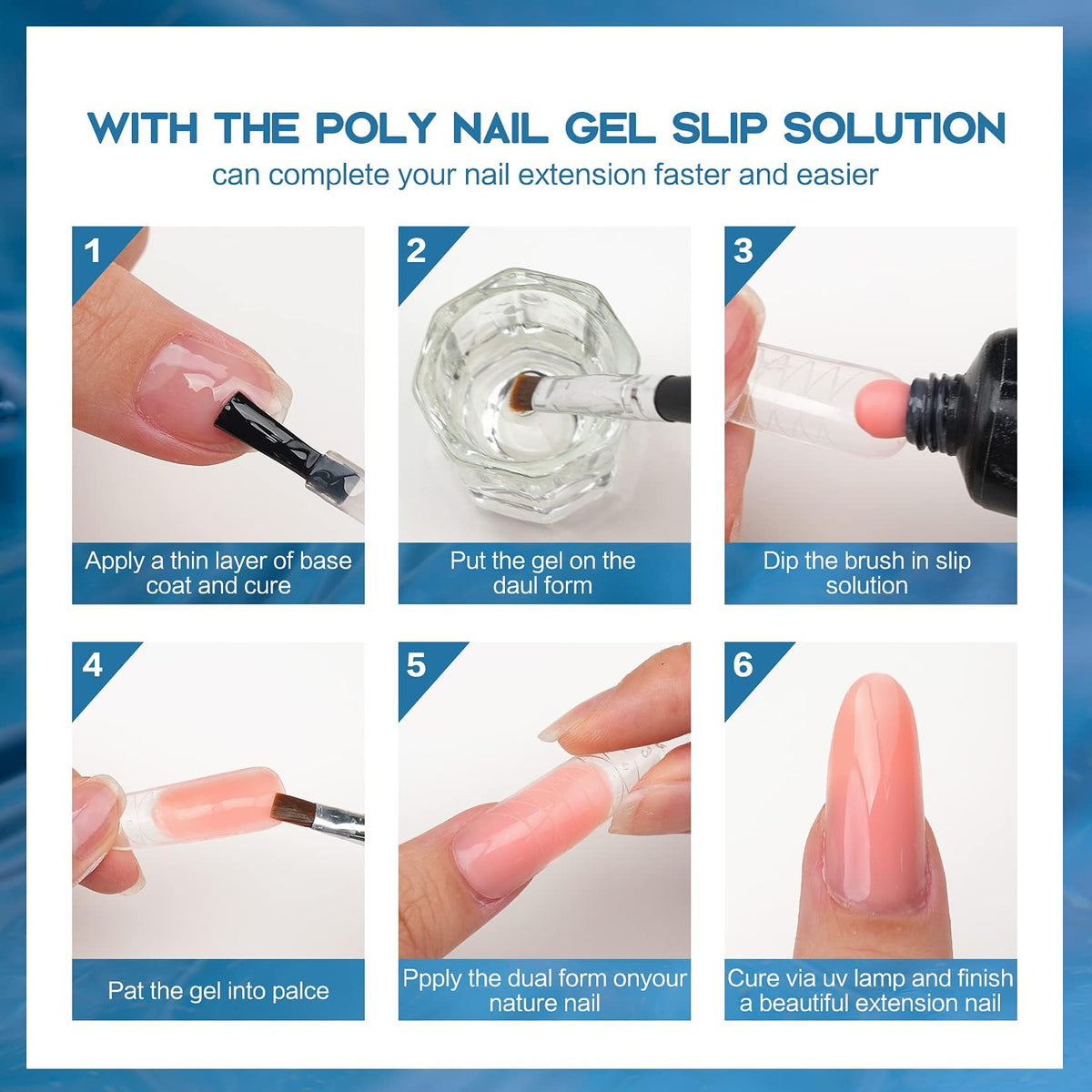 WITH THE POLY NAIL GEL SLIP SOLUTION
can complete your nail extension faster and easier

1
Apply a thin layer of base coat and cure

2
Put the gel on the daul form

3
Dip the brush in slip solution

4
Pat the gel into palce

5
Ppply the dual form onyour nature nail

6
Cure via uv lamp and finish a beautiful extension nail