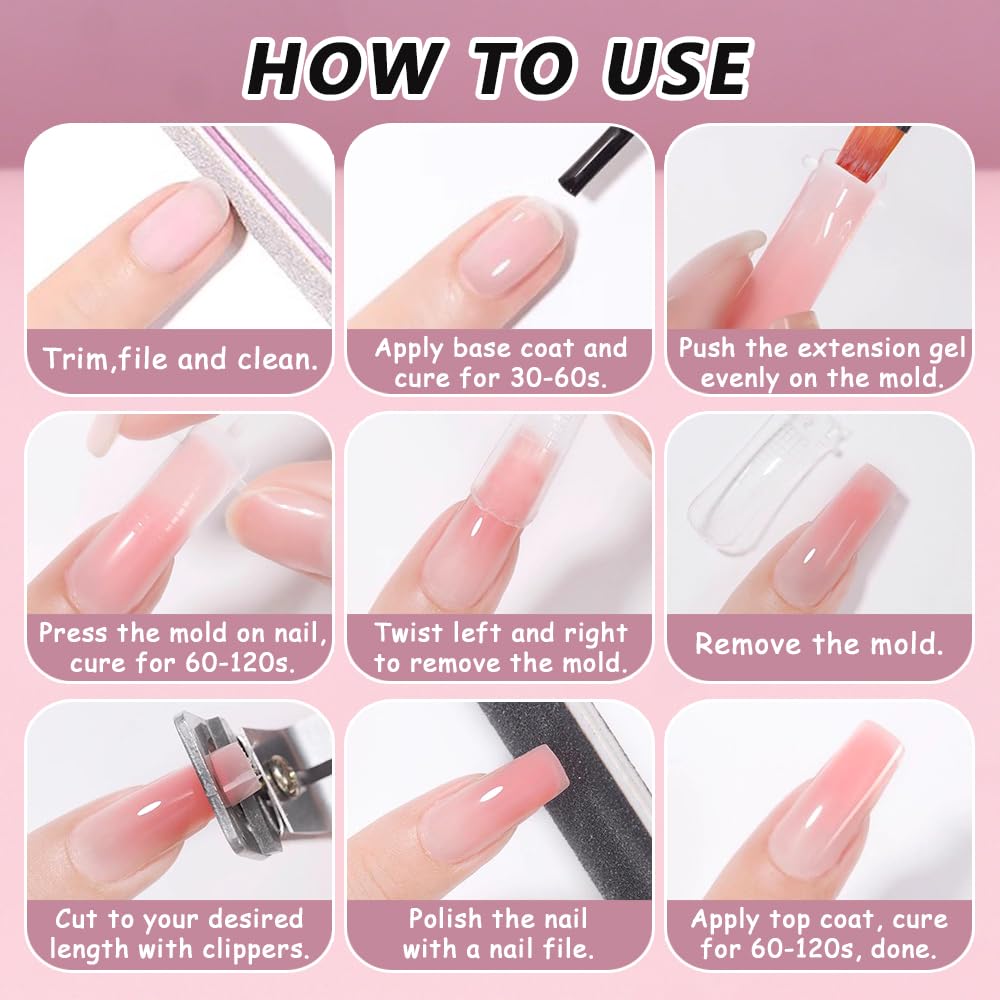 HOW TO USE

Trim,file and clean.

Apply base coat and cure for 30-60s.

Push the extension gel evenly on the mold.

Press the mold on nail, cure for 60-120s.

Twist left and right to remove the mold.

Remove the mold.

Cut to your desired length with clippers.

Polish the nail with a nail file.

Apply top coat, cure for 60-120s, done.