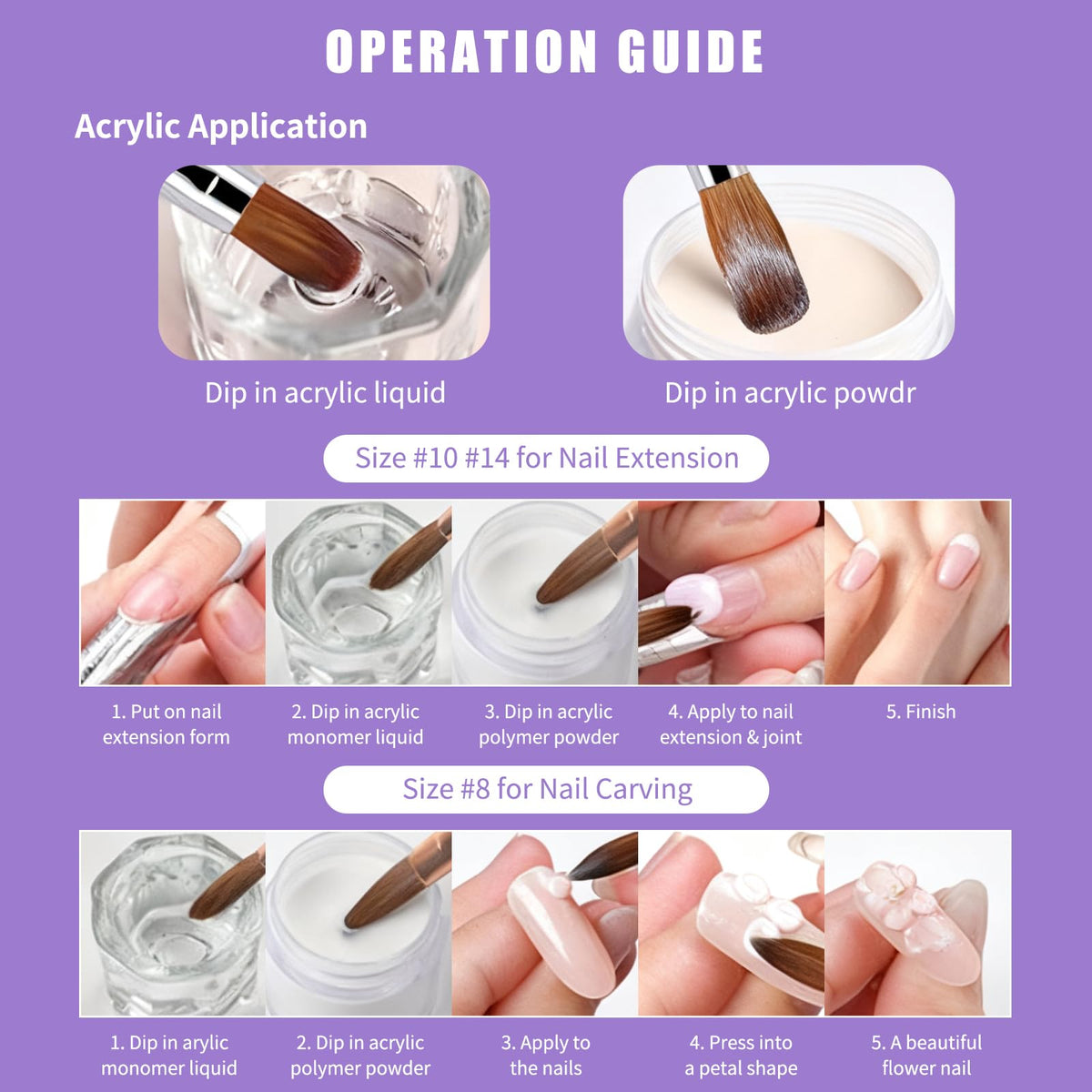 OPERATION GUIDE

Acrylic Application

Dip in acrylic liquid

Dip in acrylic powdr

Size #10 #14 for Nail Extension

1. Put on nail extension form

2. Dip in acrylic monomer liquid

3. Dip in acrylic polymer powder

4. Apply to nail extension & joint

5. Finish

Size #8 for Nail Carving

1. Dip in arylic monomer liquid

2. Dip in acrylic polymer powder

3. Apply to the nails

4. Press into a petal shape

5. A beautiful flower nail