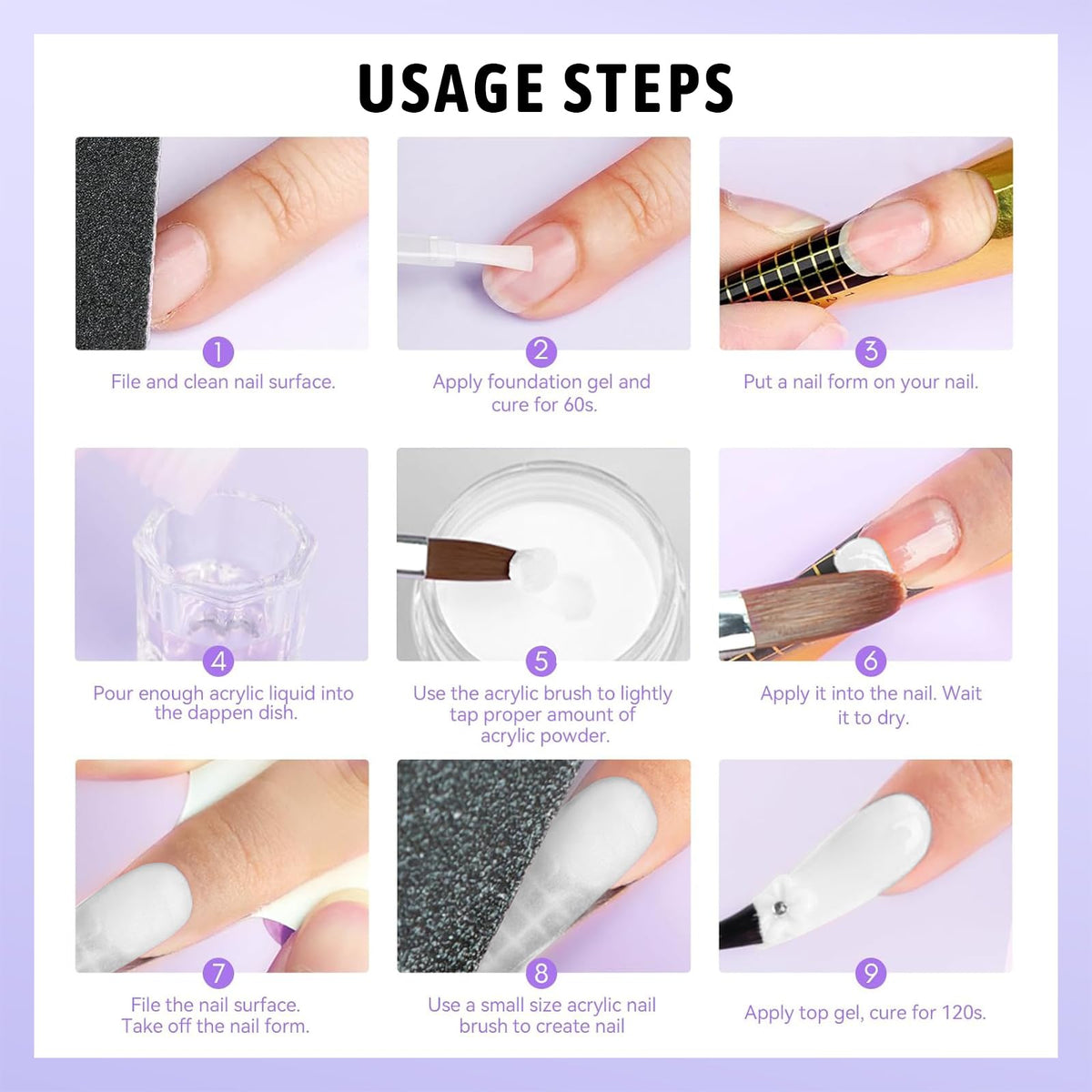 USAGE STEPS

1
File and clean nail surface.

2
Apply foundation gel and cure for 60s.

3
Put a nail form on your nail.

4
Pour enough acrylic liquid into the dappen dish.

5
Use the acrylic brush to lightly tap proper amount of acrylic powder.

6
Apply it into the nail. Wait it to dry.

7
File the nail surface. Take off the nail form.

8
Use a small size acrylic nail brush to create nail

9
Apply top gel, cure for 120s.