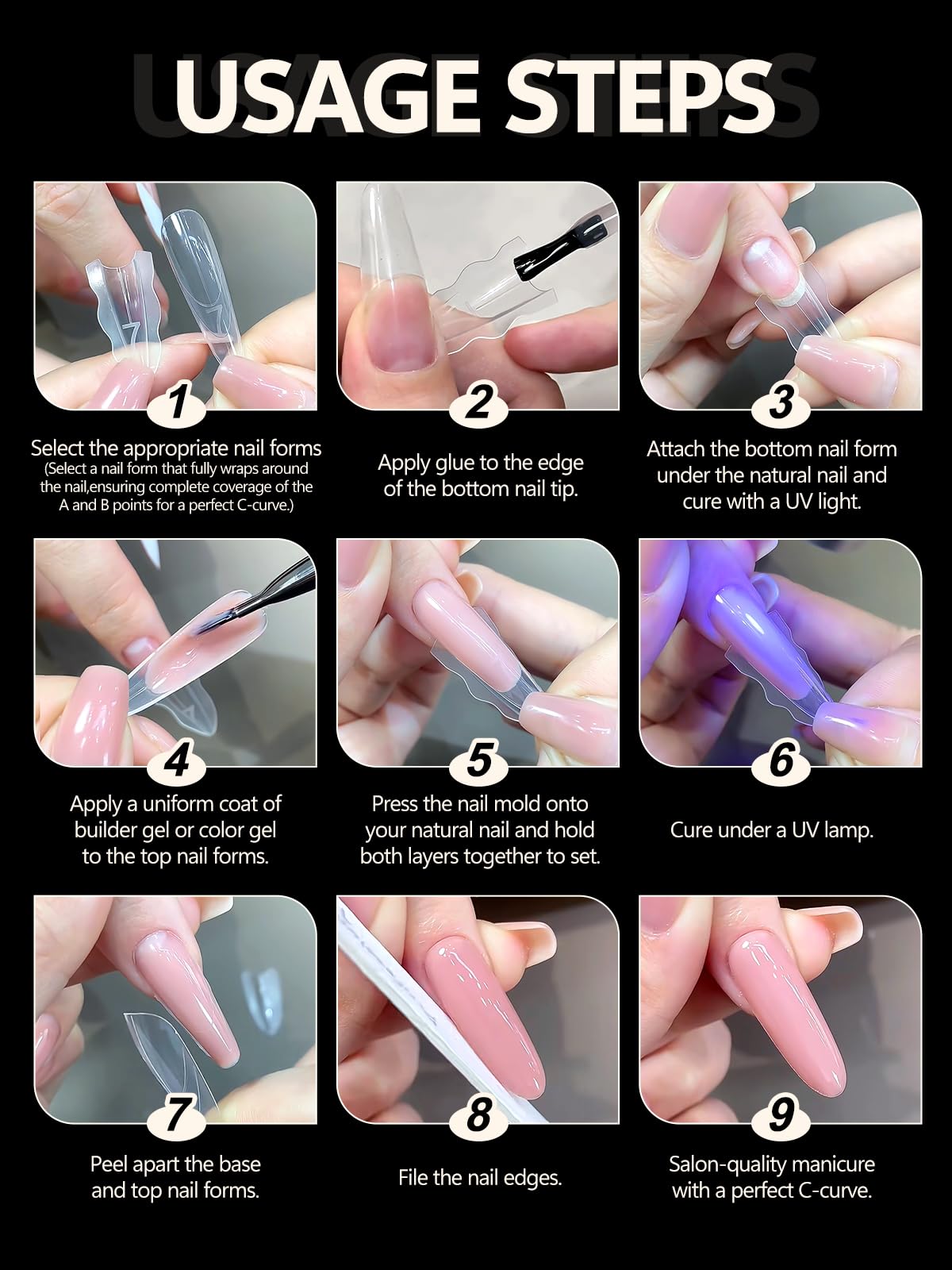 USAGE STEPS

1

Select the appropriate nail forms
(Select a nail form that fully wraps around the nail,ensuring complete coverage of the A and B points for a perfect C-curve.)

2

Apply glue to the edge of the bottom nail tip.

3

Attach the bottom nail form under the natural nail and cure with a UV light.

4

Apply a uniform coat of builder gel or color gel to the top nail forms.

5

Press the nail mold onto your natural nail and hold both layers together to set.

6

Cure under a UV lamp.

7

Peel apart the base and top nail forms.

8

File the nail edges.

9

Salon-quality manicure with a perfect C-curve.