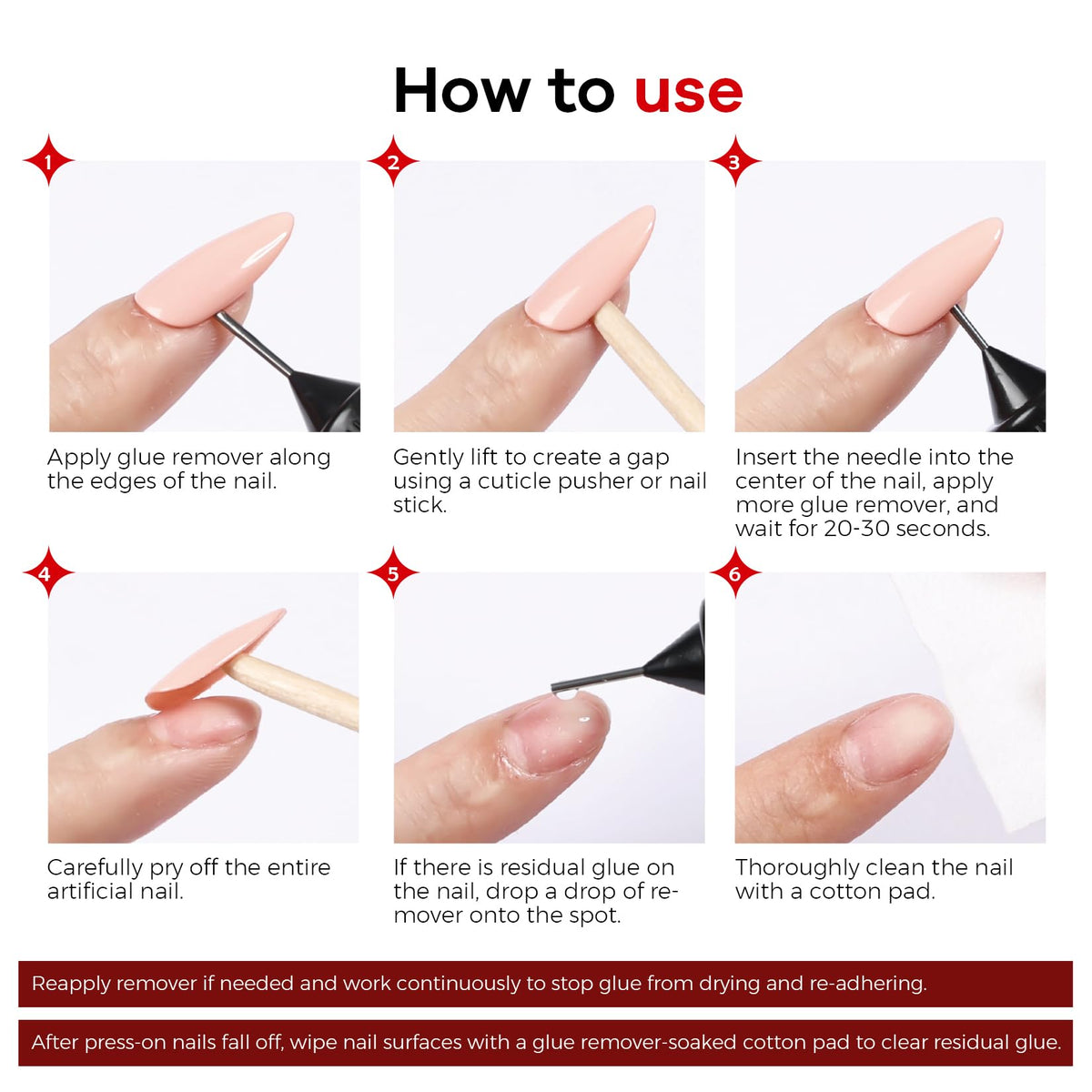 How to use

1

Apply glue remover along the edges of the nail.

2

Gently lift to create a gap using a cuticle pusher or nail stick.

3

Insert the needle into the center of the nail, apply more glue remover, and wait for 20-30 seconds.

4

Carefully pry off the entire artificial nail.

5

If there is residual glue on the nail, drop a drop of remover onto the spot.

6

Thoroughly clean the nail with a cotton pad.

Reapply remover if needed and work continuously to stop glue from drying and re-adhering.

After press-on nails fall off, wipe nail surfaces with a glue remover-soaked cotton pad to clear residual glue.