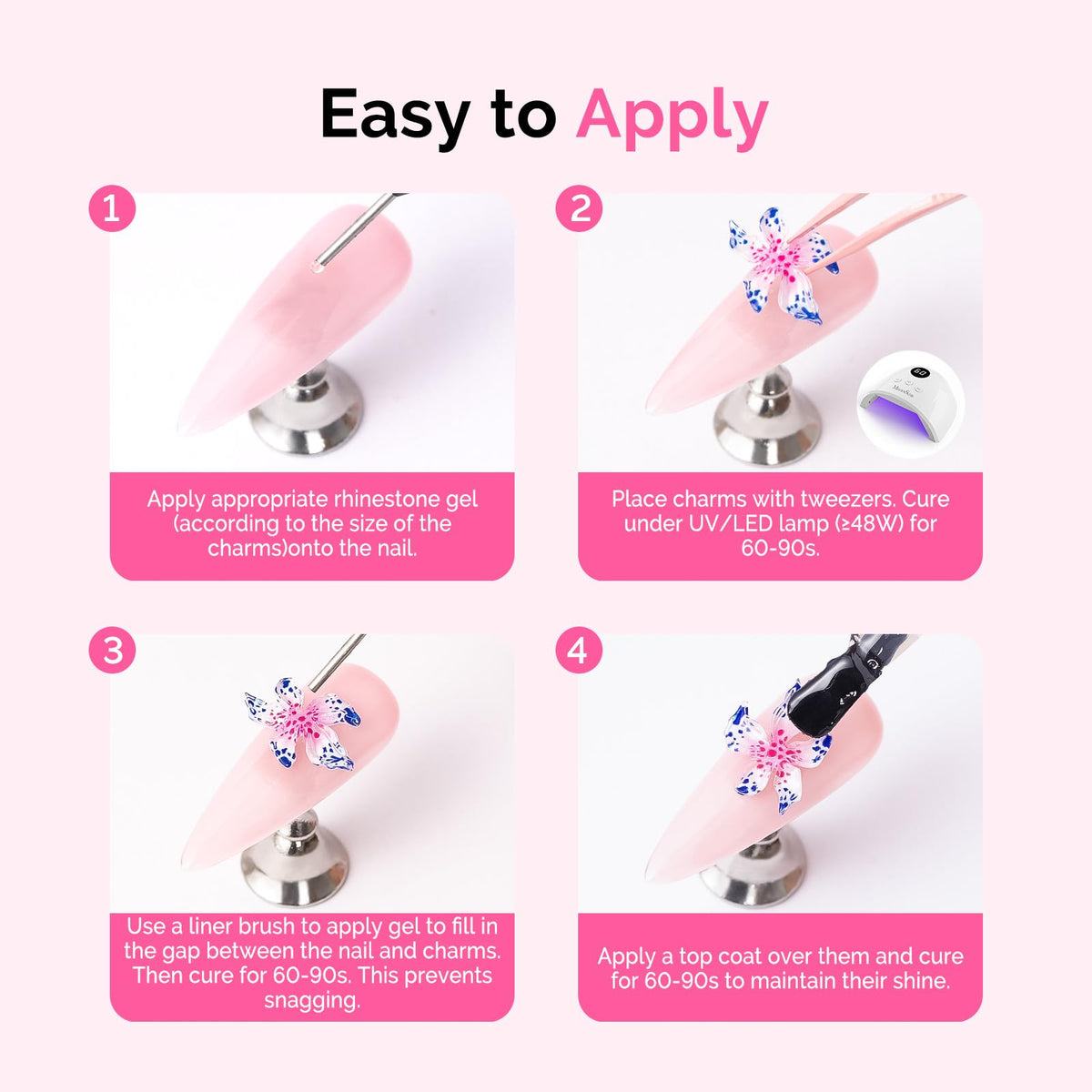 Easy to Apply

1

Apply appropriate rhinestone gel (according to the size of the charms)onto the nail.

2

Place charms with tweezers. Cure under UV/LED lamp (≥48W) for 60-90s.

3

Use a liner brush to apply gel to fill in the gap between the nail and charms. Then cure for 60-90s. This prevents snagging.

4

Apply a top coat over them and cure for 60-90s to maintain their shine.