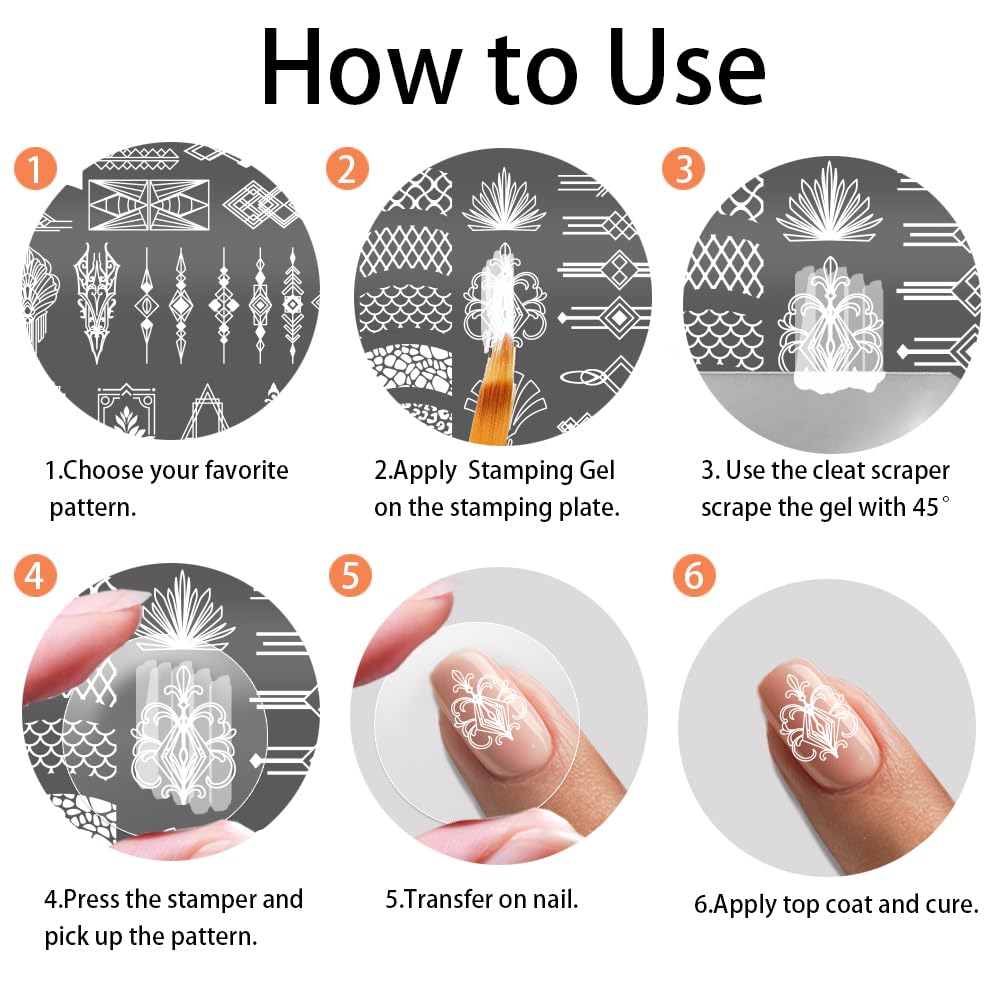 How to Use

1

2

3

1.Choose your favorite pattern.

2.Apply Stamping Gel on the stamping plate.

3. Use the cleat scraper scrape the gel with 45°

4

5

6

4.Press the stamper and pick up the pattern.

5.Transfer on nail.

6.Apply top coat and cure.