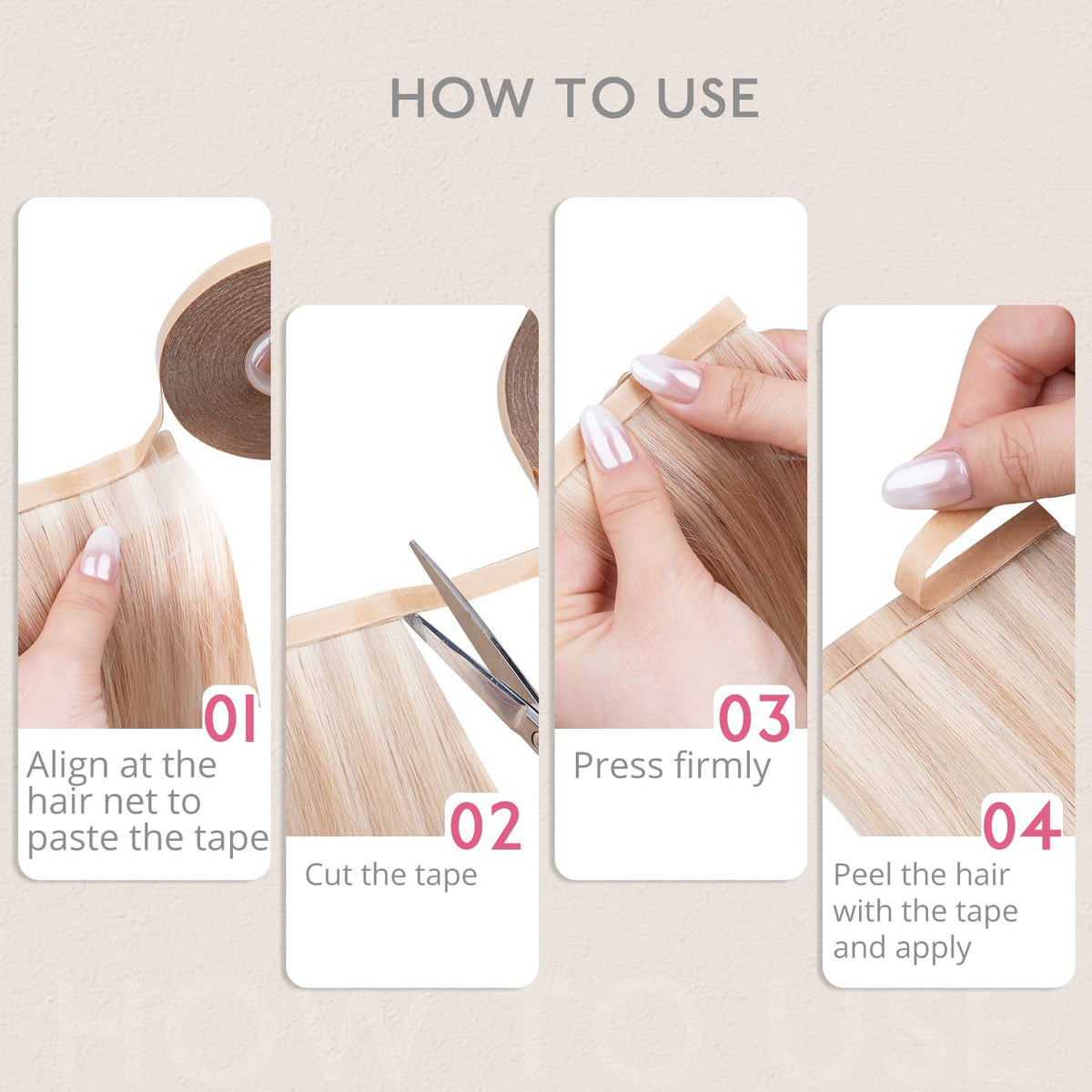 HOW TO USE

01
Align at the hair net to paste the tape

02
Cut the tape

03
Press firmly

04
Peel the hair with the tape and apply