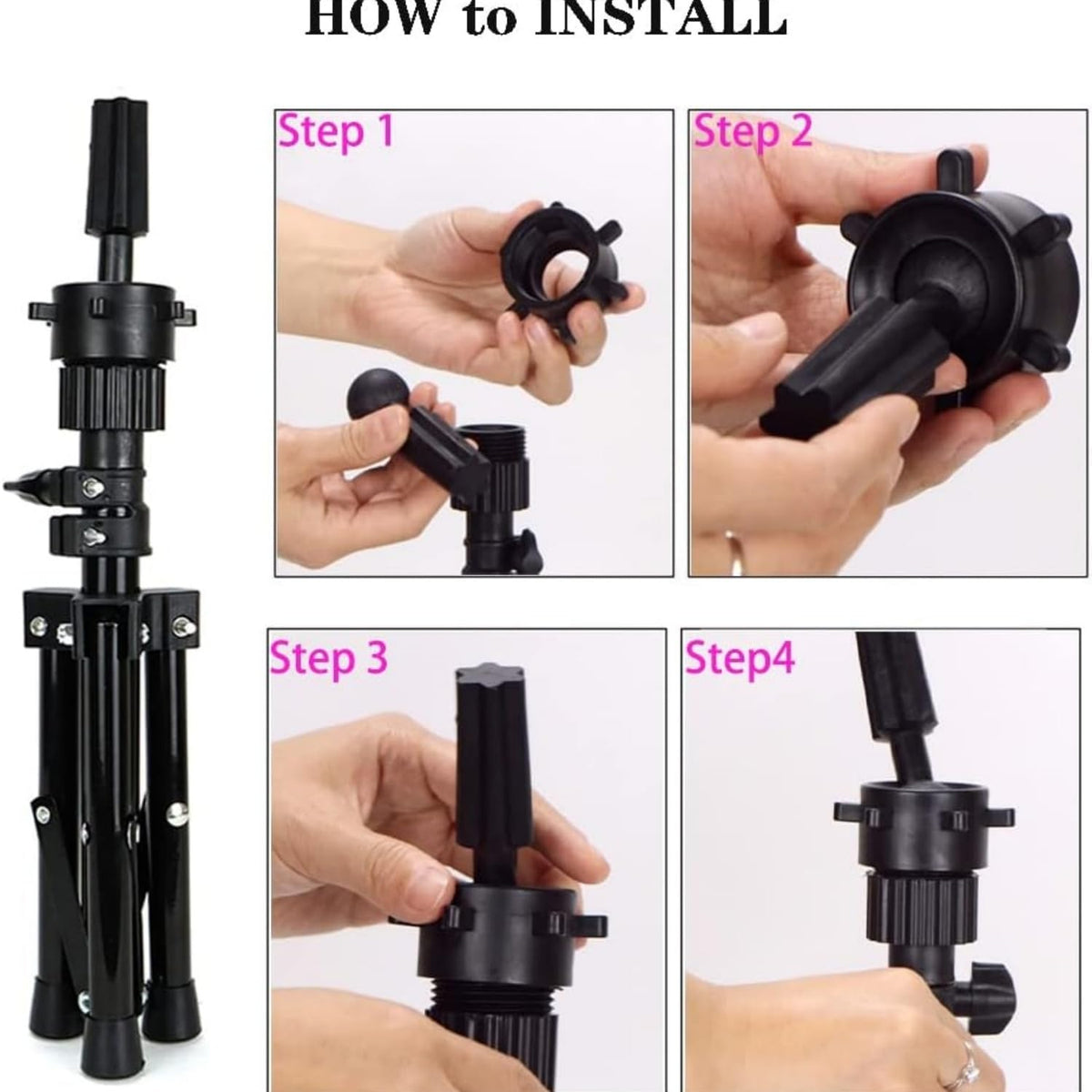 HOW to INSTALL

Step 1

Step 2

Step 3

Step4