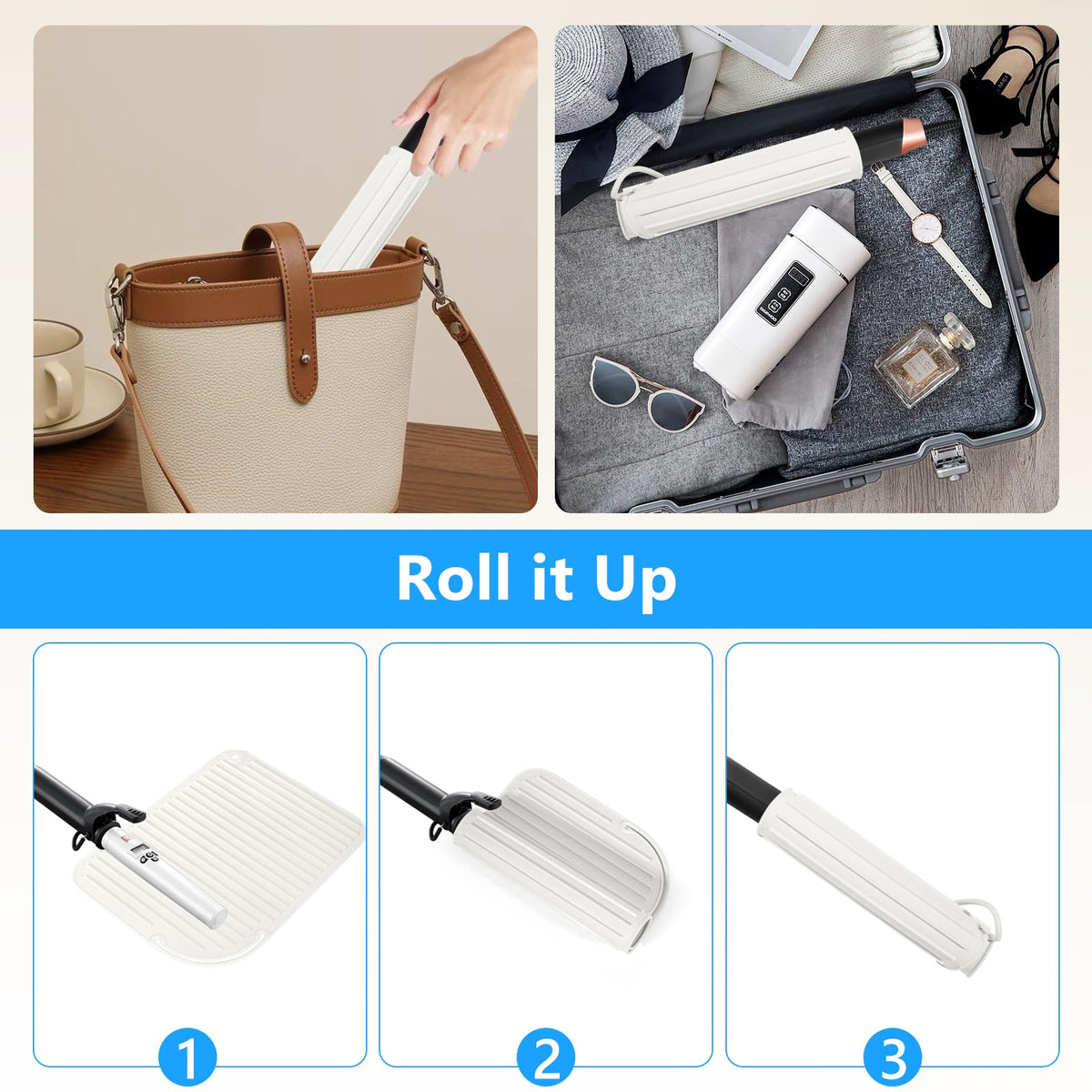 Roll it Up

1

2

3