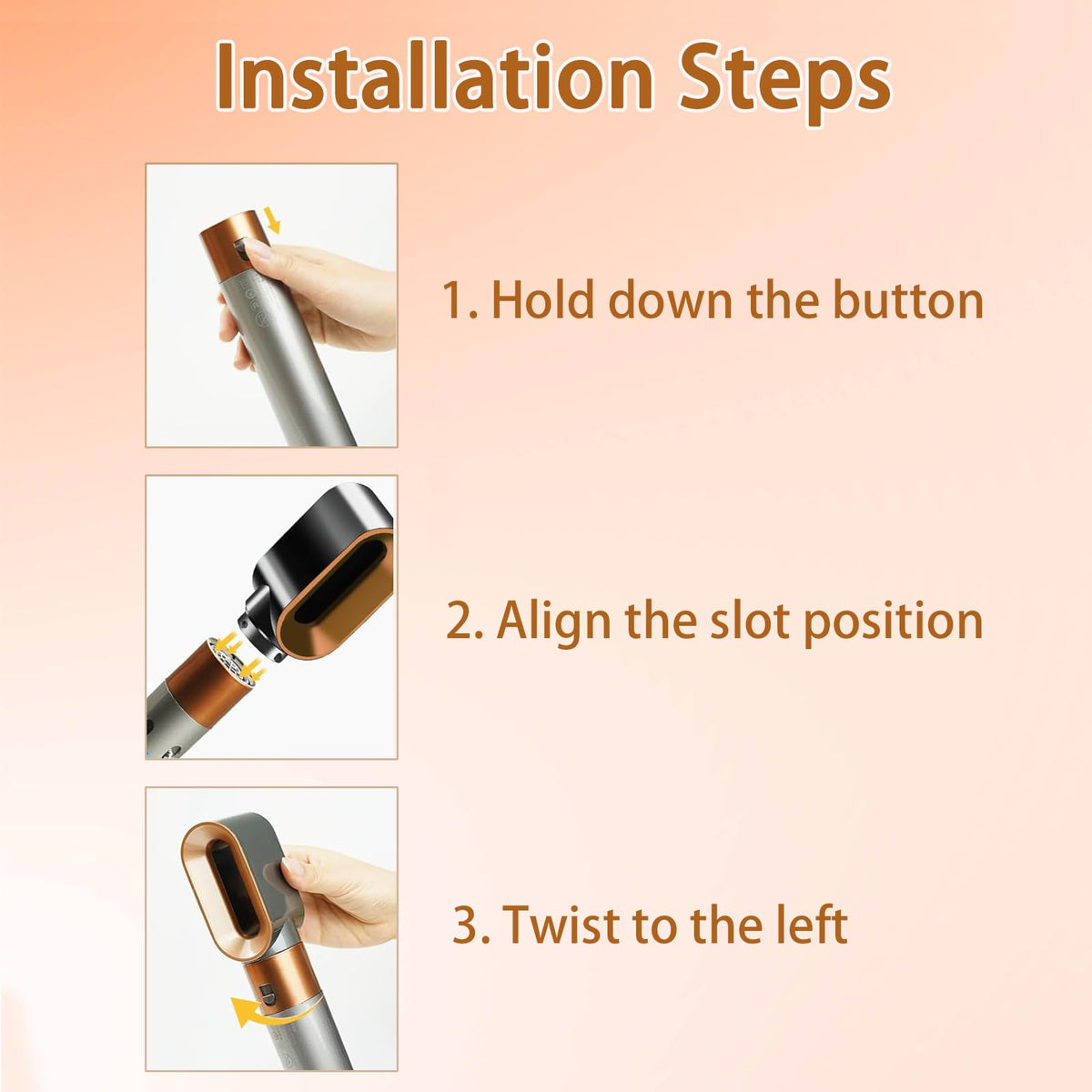 Installation Steps

1. Hold down the button

2. Align the slot position

3. Twist to the left