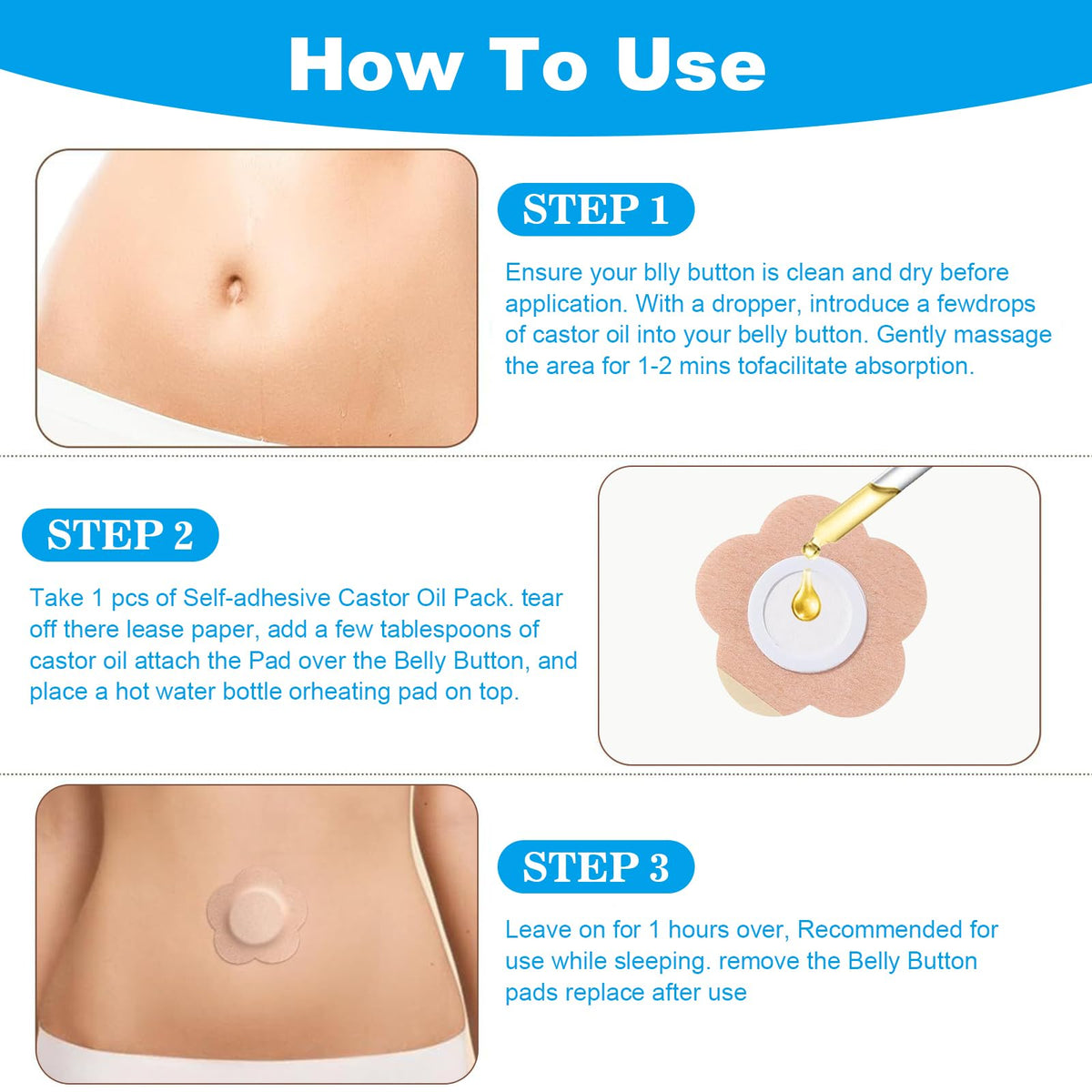 How To Use

STEP 1

Ensure your blly button is clean and dry before application. With a dropper, introduce a fewdrops of castor oil into your belly button. Gently massage the area for 1-2 mins tofacilitate absorption.

STEP 2

Take 1 pcs of Self-adhesive Castor Oil Pack. tear off there lease paper, add a few tablespoons of castor oil attach the Pad over the Belly Button, and place a hot water bottle orheating pad on top.

STEP 3

Leave on for 1 hours over, Recommended for use while sleeping. remove the Belly Button pads replace after use