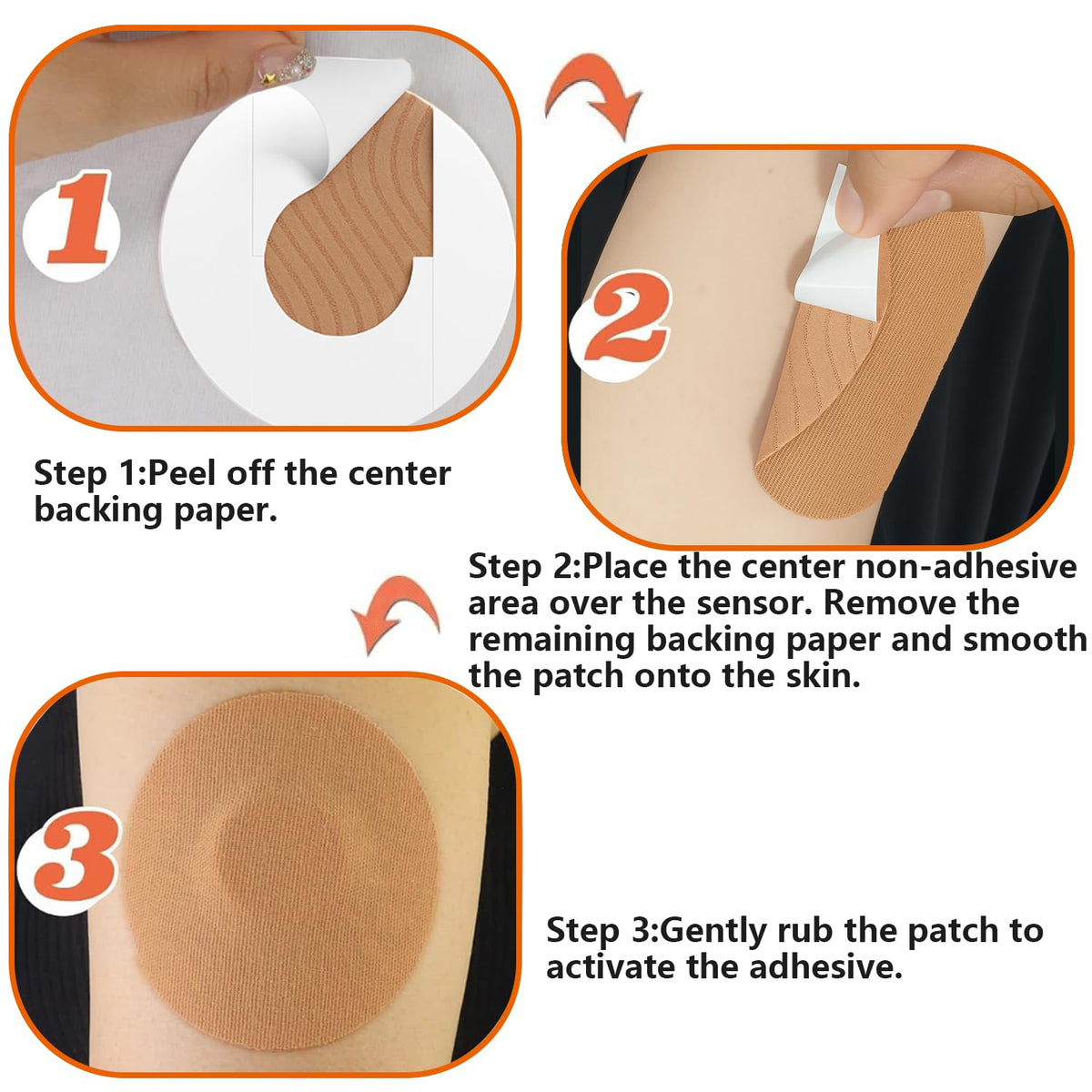 1

Step 1:Peel off the center backing paper.

2

Step 2:Place the center non-adhesive area over the sensor. Remove the remaining backing paper and smooth the patch onto the skin.

3

Step 3:Gently rub the patch to activate the adhesive.