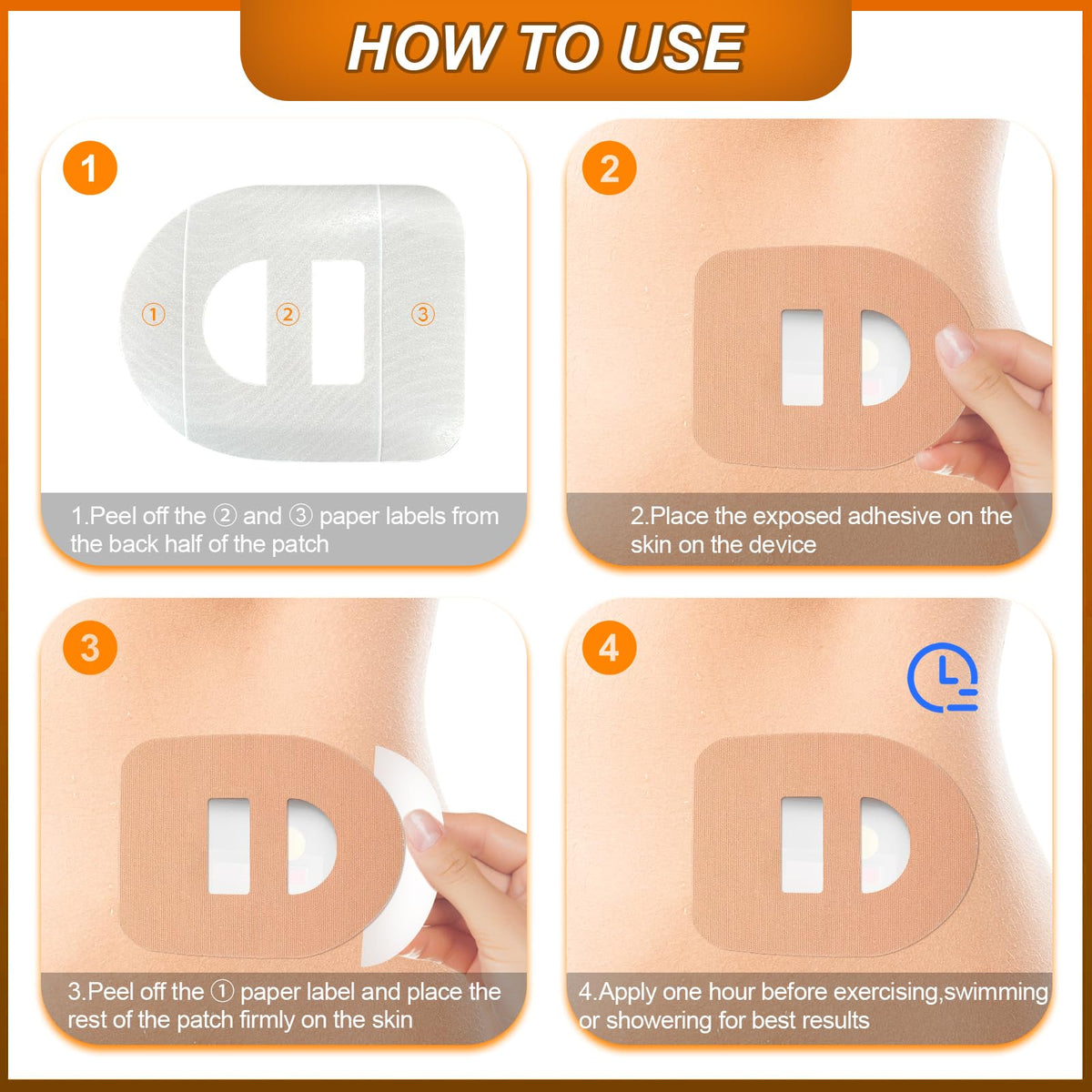 HOW TO USE

1

① ② ③

1.Peel off the ② and ③ paper labels from the back half of the patch

2

2.Place the exposed adhesive on the skin on the device

3

3.Peel off the ① paper label and place the rest of the patch firmly on the skin

4

4.Apply one hour before exercising,swimming or showering for best results