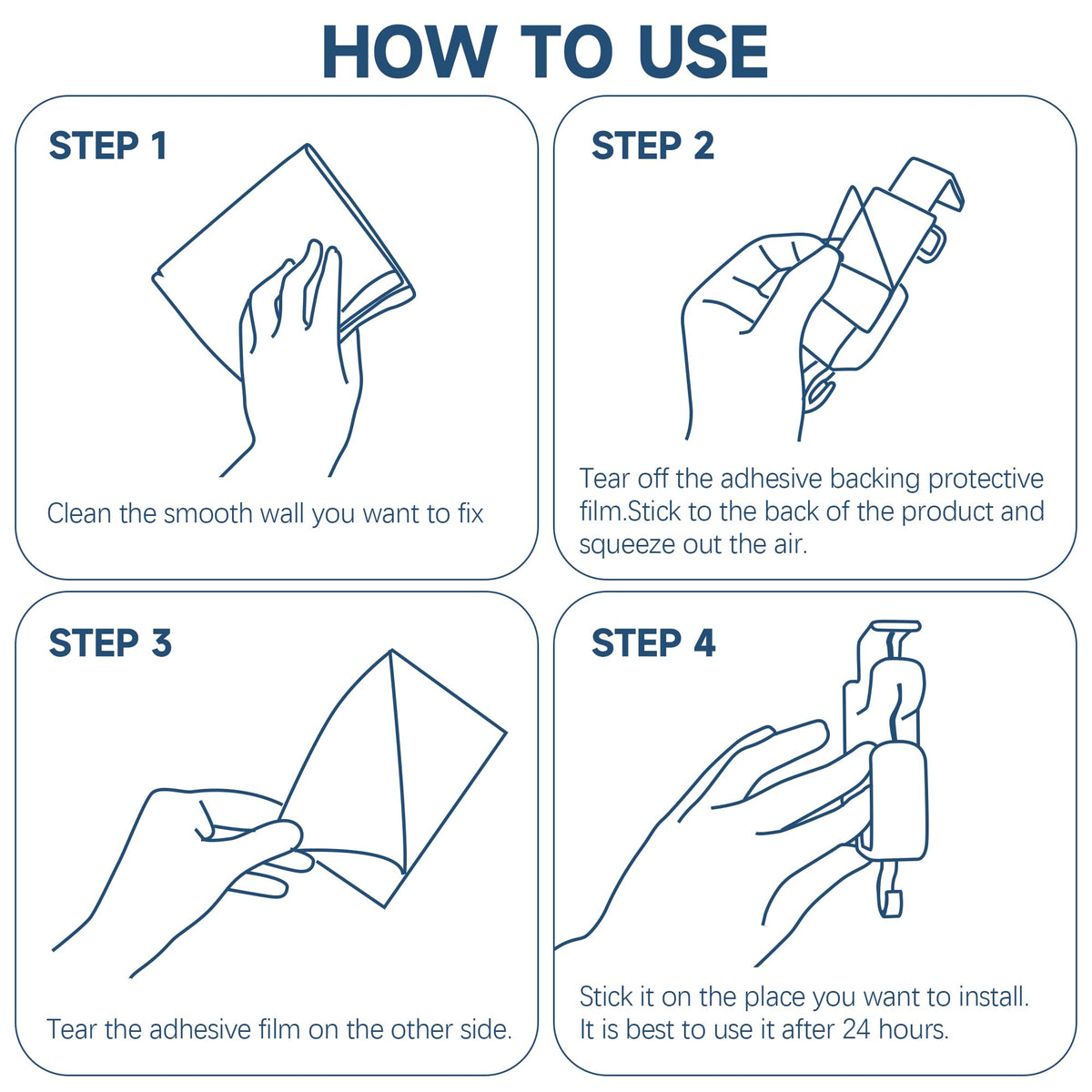 HOW TO USE

STEP 1

Clean the smooth wall you want to fix

STEP 2

Tear off the adhesive backing protective film.Stick to the back of the product and squeeze out the air.

STEP 3

Tear the adhesive film on the other side.

STEP 4

Stick it on the place you want to install. It is best to use it after 24 hours.