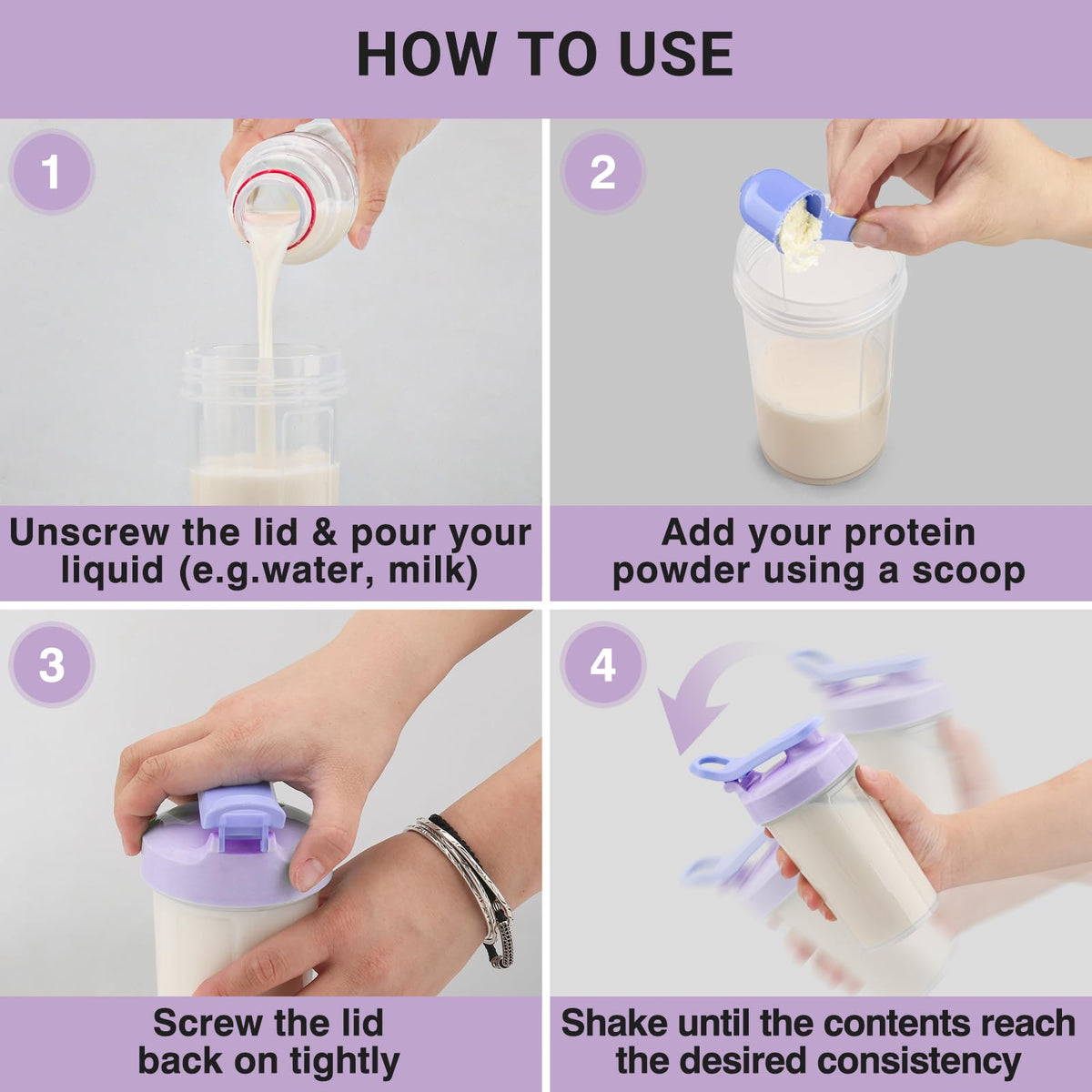 HOW TO USE

1

Unscrew the lid & pour your liquid (e.g.water, milk)

2

Add your protein powder using a scoop

3

Screw the lid back on tightly

4

Shake until the contents reach the desired consistency