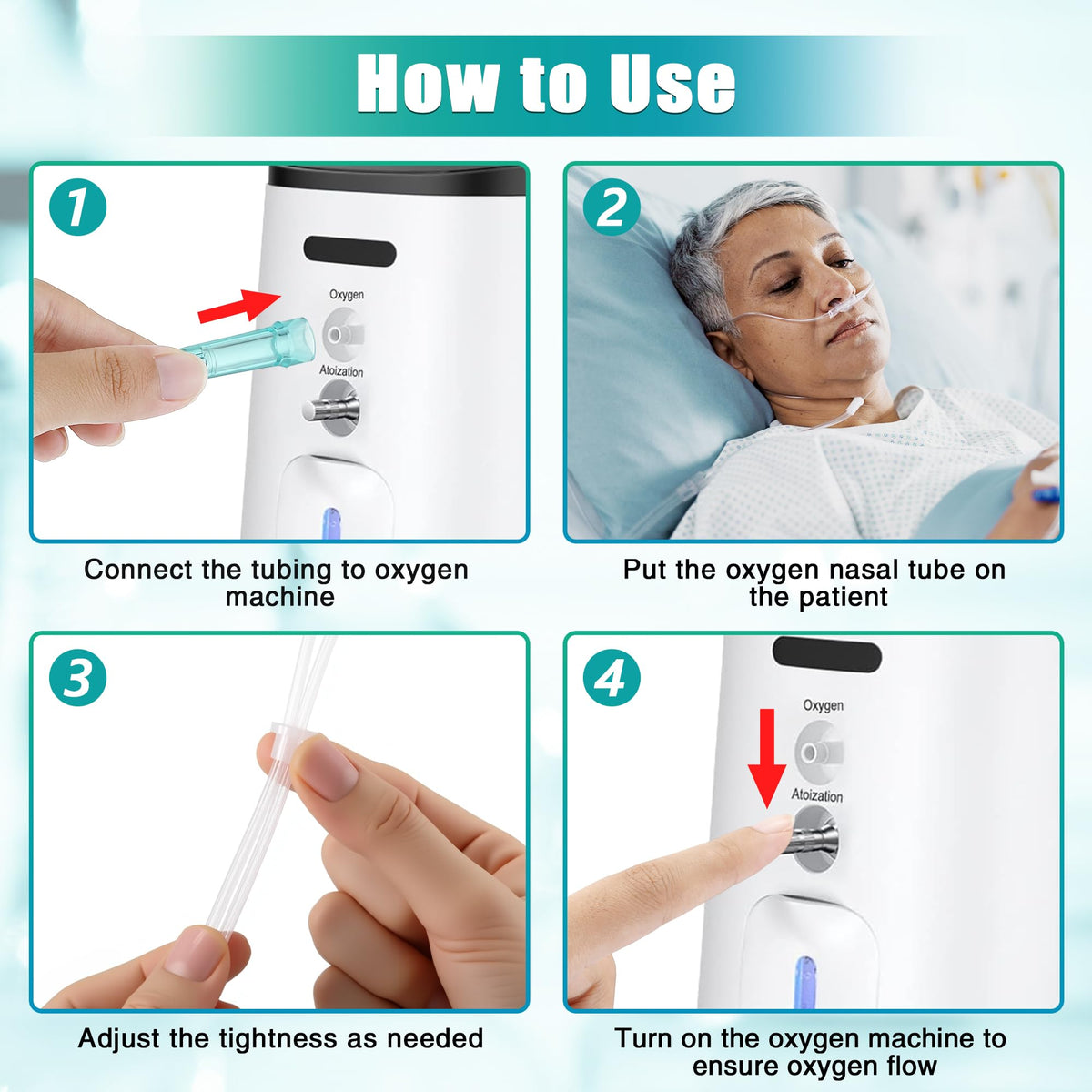 How to Use

1

Oxygen

Atoization

Connect the tubing to oxygen machine

2

Put the oxygen nasal tube on the patient

3

Adjust the tightness as needed

4

Oxygen

Atoization

Turn on the oxygen machine to ensure oxygen flow