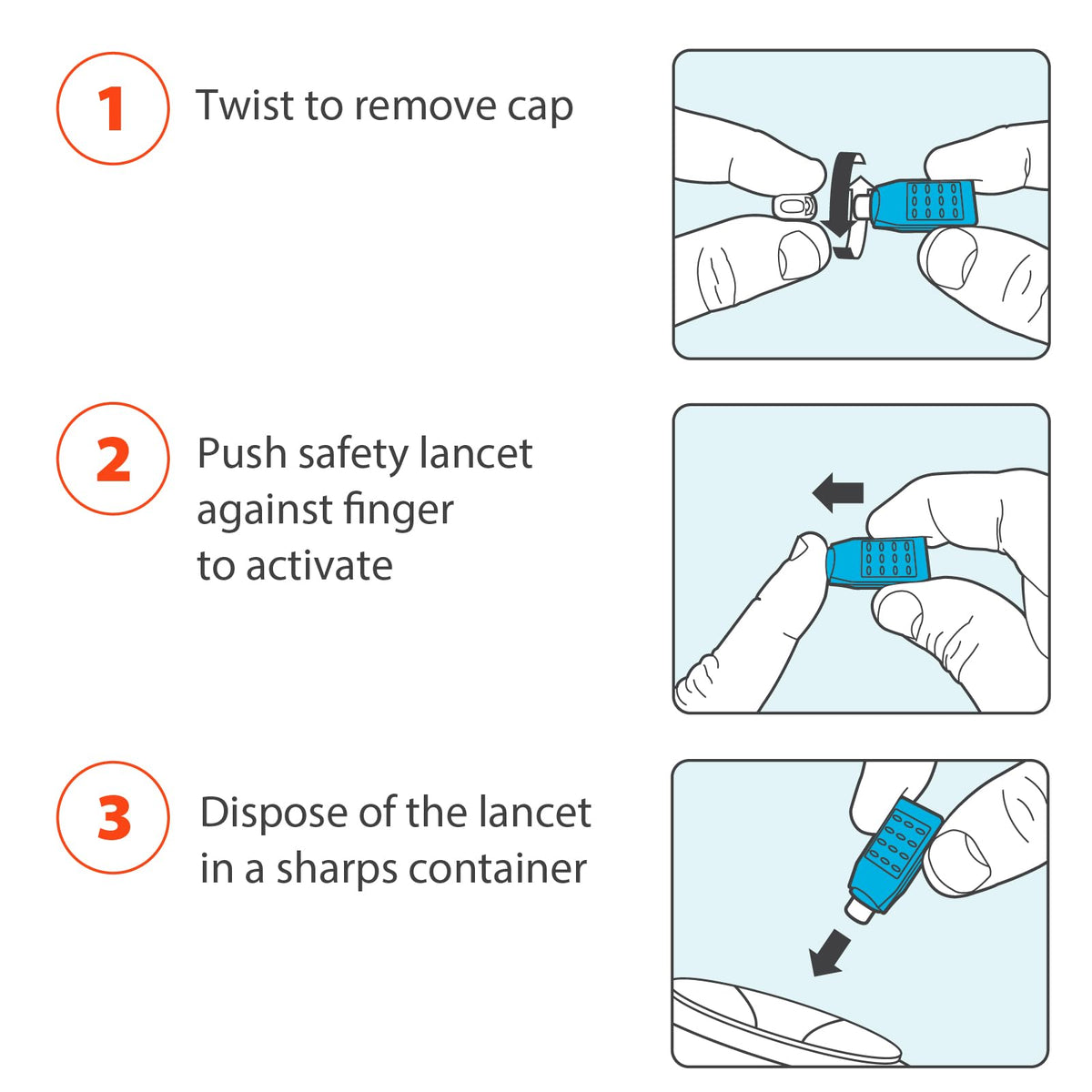 1 Twist to remove cap

2 Push safety lancet against finger to activate

3 Dispose of the lancet in a sharps container