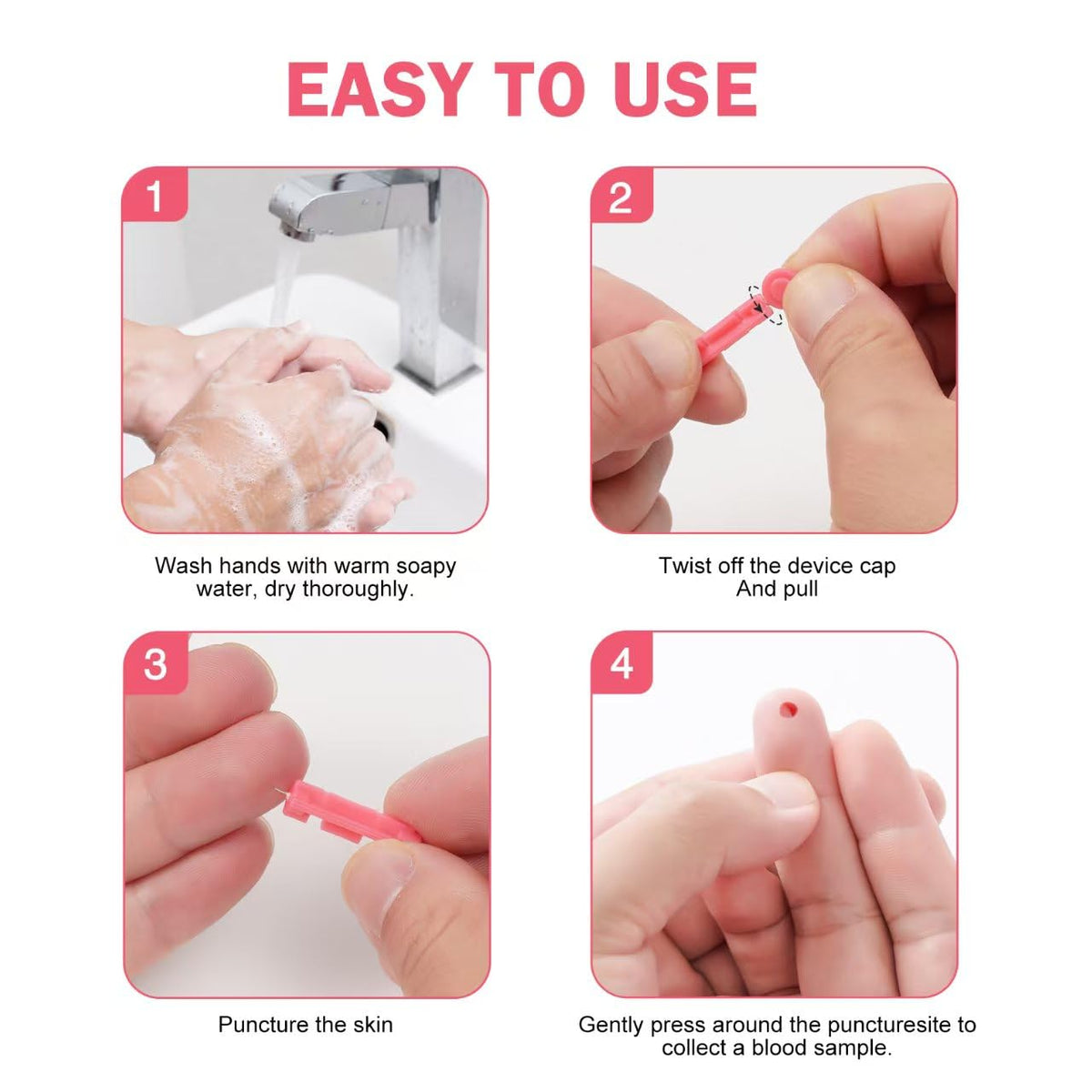 EASY TO USE

1

Wash hands with warm soapy water, dry thoroughly.

2

Twist off the device cap And pull

3

Puncture the skin

4

Gently press around the puncturesite to collect a blood sample.