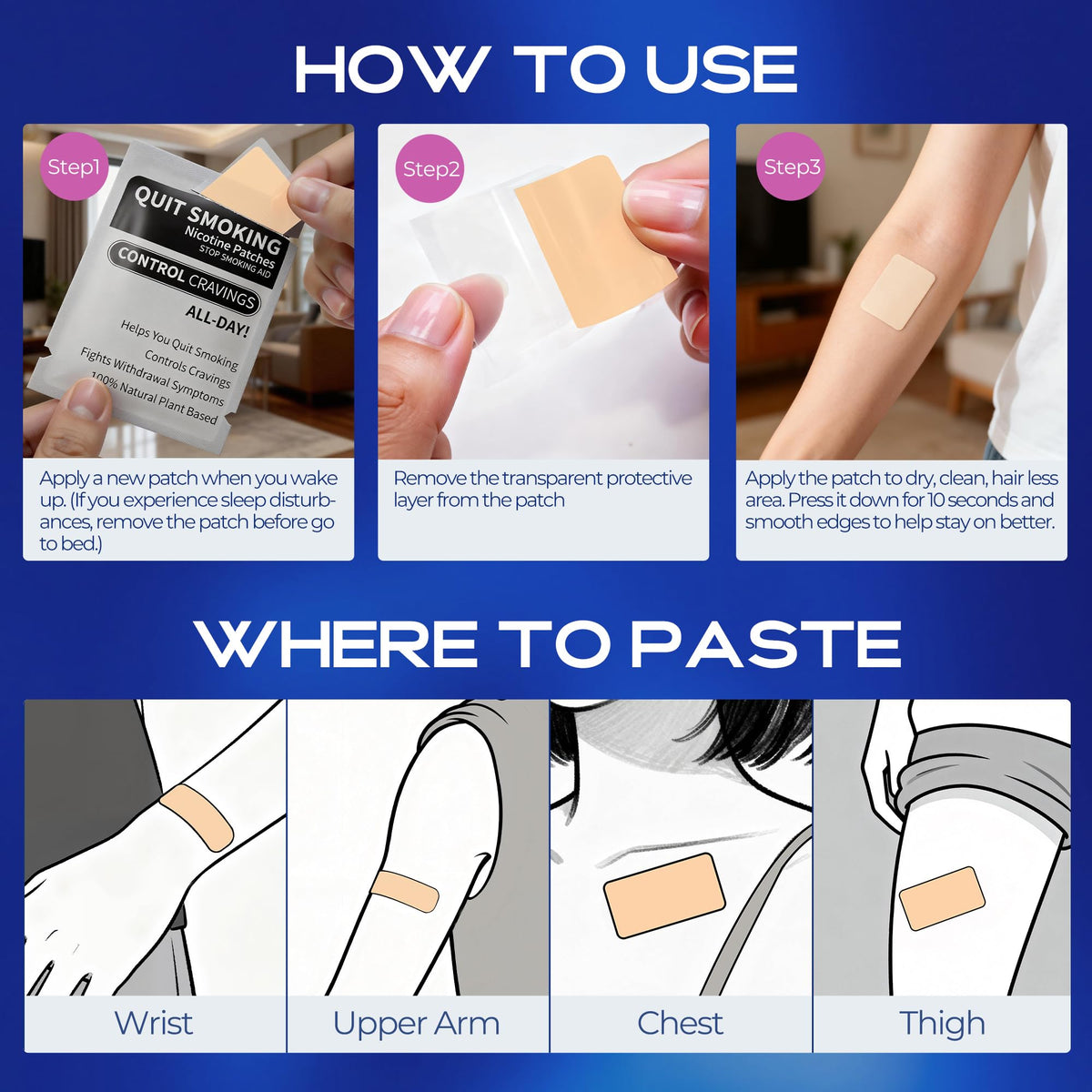 HOW TO USE

Step1

QUIT SMOKING
Nicotine Patches
STOP SMOKING AID
CONTROL CRAVINGS
ALL-DAY!
Helps You Quit Smoking
Controls Cravings
Fights Withdrawal Symptoms
100% Natural Plant Based

Apply a new patch when you wake up. (If you experience sleep disturbances, remove the patch before go to bed.)

Step2

Remove the transparent protective layer from the patch

Step3

Apply the patch to dry, clean, hair less area. Press it down for 10 seconds and smooth edges to help stay on better.

WHERE TO PASTE

Wrist

Upper Arm

Chest

Thigh